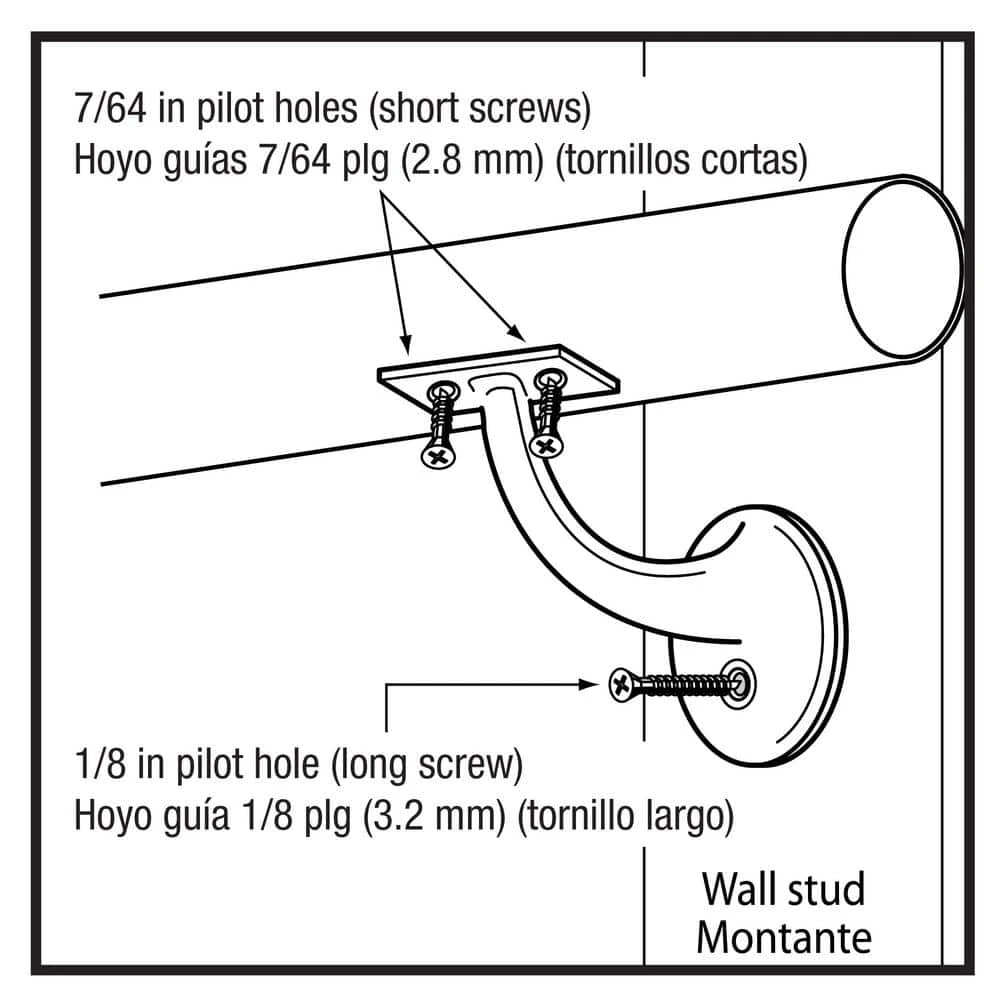 7/64 in pilot holes (short screws)
Hoyo guías 7/64 plg (2.8 mm) (tornillos cortas)

1/8 in pilot hole (long screw)
Hoyo guía 1/8 plg (3.2 mm) (tornillo largo)

Wall stud
Montante