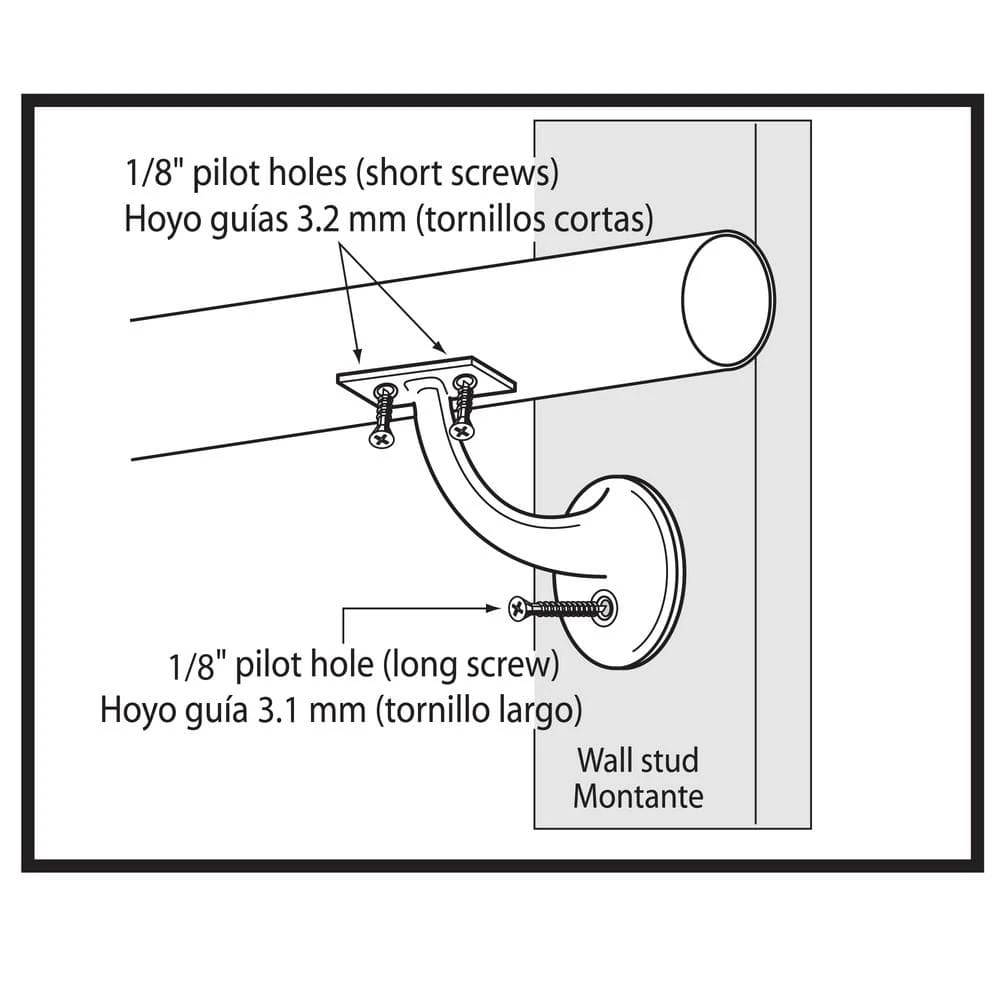 1/8" pilot holes (short screws)
Hoyo guías 3.2 mm (tornillos cortas)

1/8" pilot hole (long screw)
Hoyo guía 3.1 mm (tornillo largo)

Wall stud
Montante