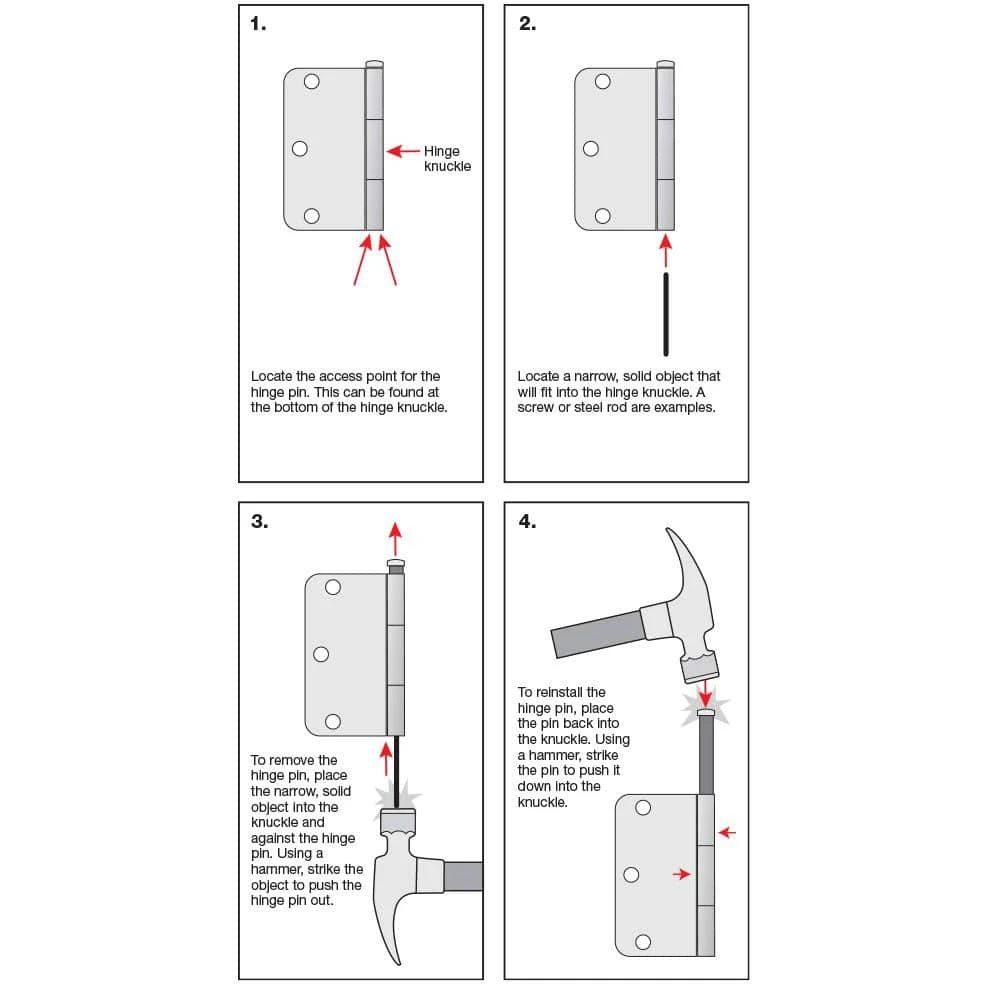 1.

Hinge knuckle

Locate the access point for the hinge pin. This can be found at the bottom of the hinge knuckle.

2.

Locate a narrow, solid object that will fit into the hinge knuckle. A screw or steel rod are examples.

3.

To remove the hinge pin, place the narrow, solid object into the knuckle and against the hinge pin. Using a hammer, strike the object to push the hinge pin out.

4.

To reinstall the hinge pin, place the pin back into the knuckle. Using a hammer, strike the pin to push it down into the knuckle.