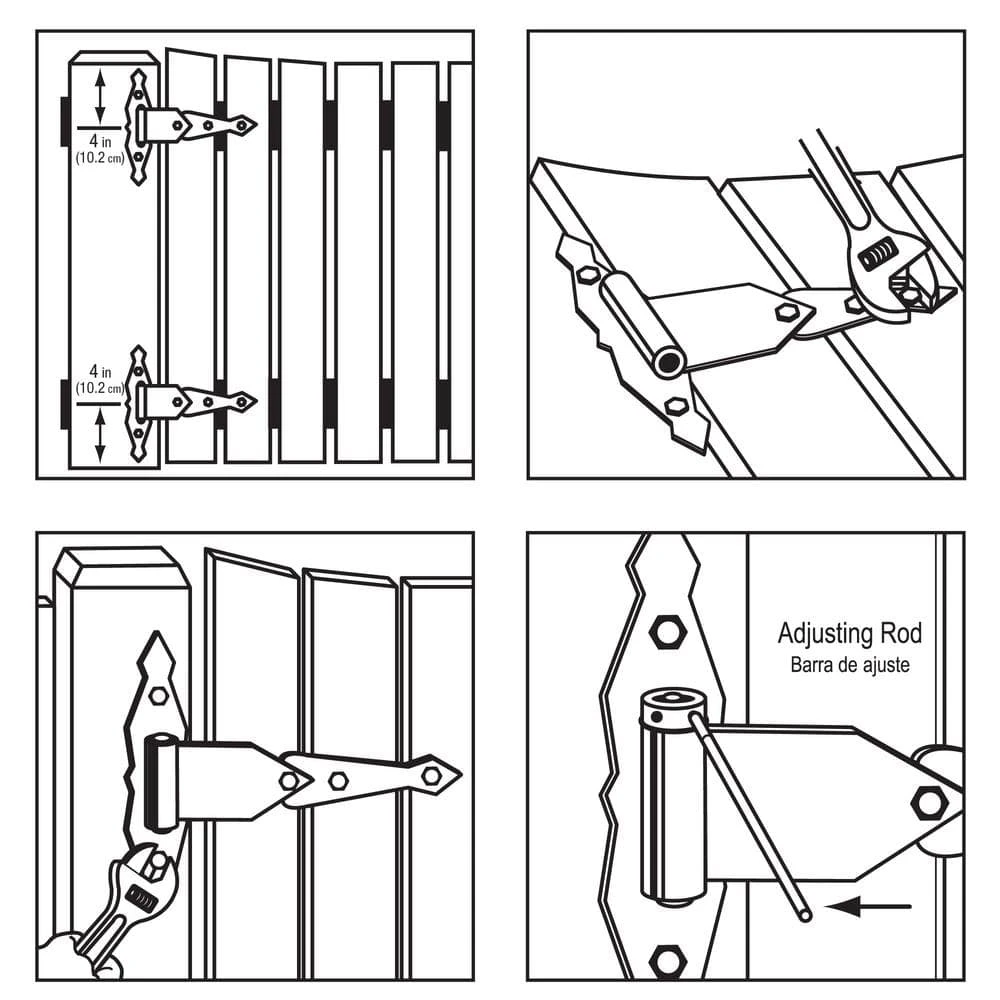 4 in
(10.2 cm)

4 in
(10.2 cm)

Adjusting Rod
Barra de ajuste