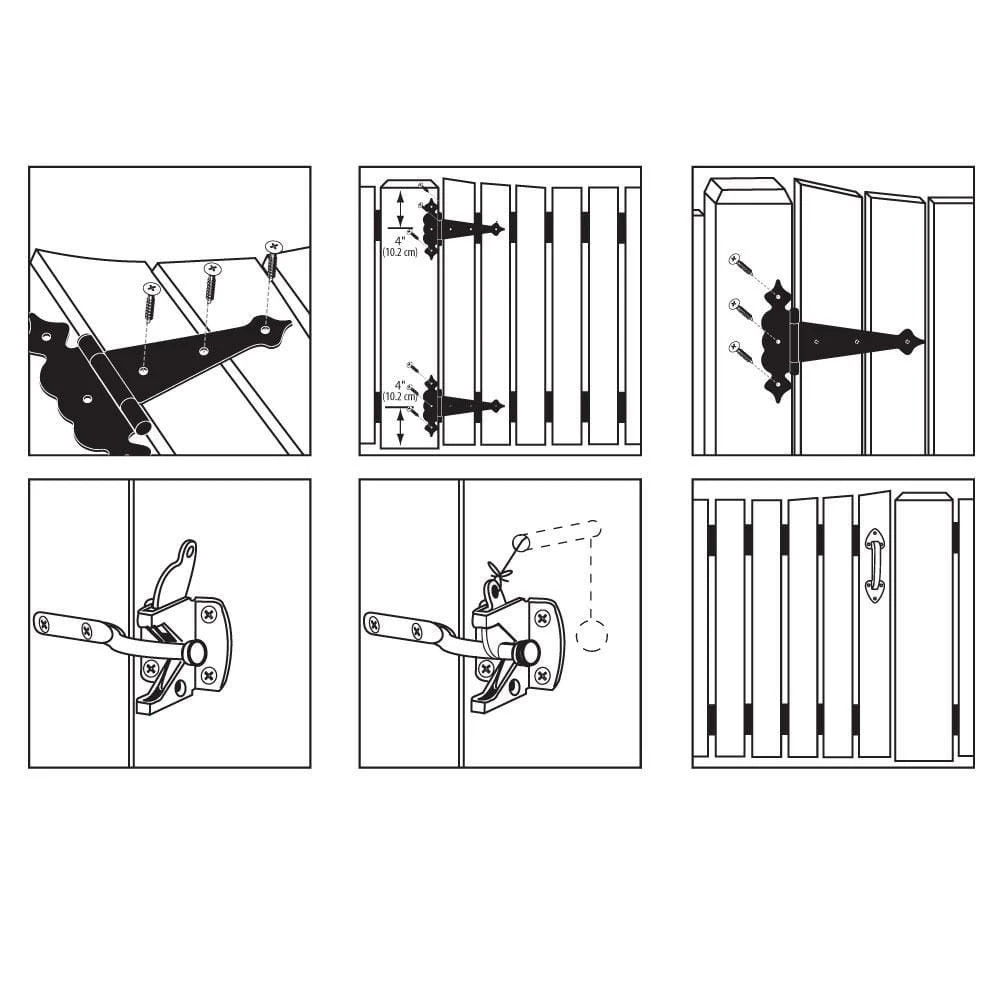 4"
(10.2 cm)

4"
(10.2 cm)