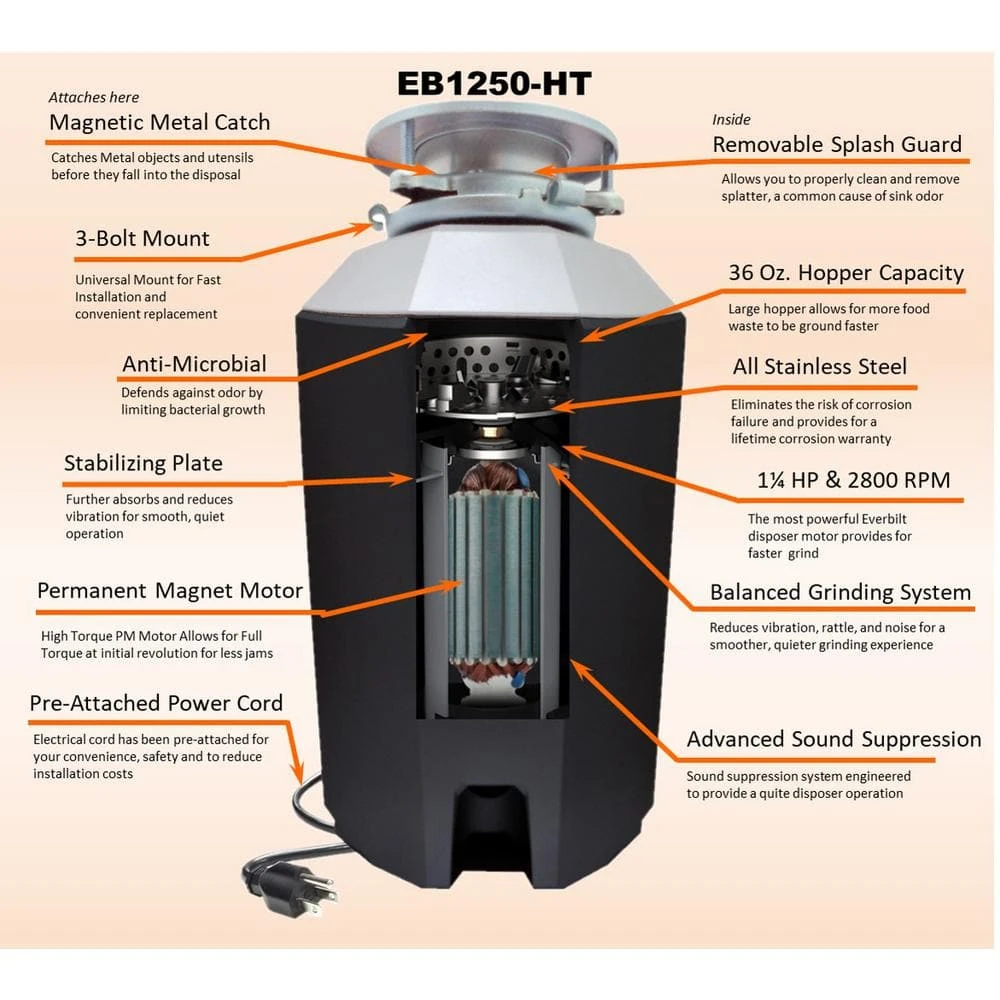 EB1250-HT

Attaches here
Magnetic Metal Catch
Catches Metal objects and utensils before they fall into the disposal

3-Bolt Mount
Universal Mount for Fast Installation and convenient replacement

Anti-Microbial
Defends against odor by limiting bacterial growth

Stabilizing Plate
Further absorbs and reduces vibration for smooth, quiet operation

Permanent Magnet Motor
High Torque PM Motor Allows for Full Torque at initial revolution for less jams

Pre-Attached Power Cord
Electrical cord has been pre-attached for your convenience, safety and to reduce installation costs

Inside
Removable Splash Guard
Allows you to properly clean and remove splatter, a common cause of sink odor

36 Oz. Hopper Capacity
Large hopper allows for more food waste to be ground faster

All Stainless Steel
Eliminates the risk of corrosion failure and provides for a lifetime corrosion warranty

1¼ HP & 2800 RPM
The most powerful Everbilt disposer motor provides for faster grind

Balanced Grinding System
Reduces vibration, rattle, and noise for a smoother, quieter grinding experience

Advanced Sound Suppression
Sound suppression system engineered to provide a quite disposer operation