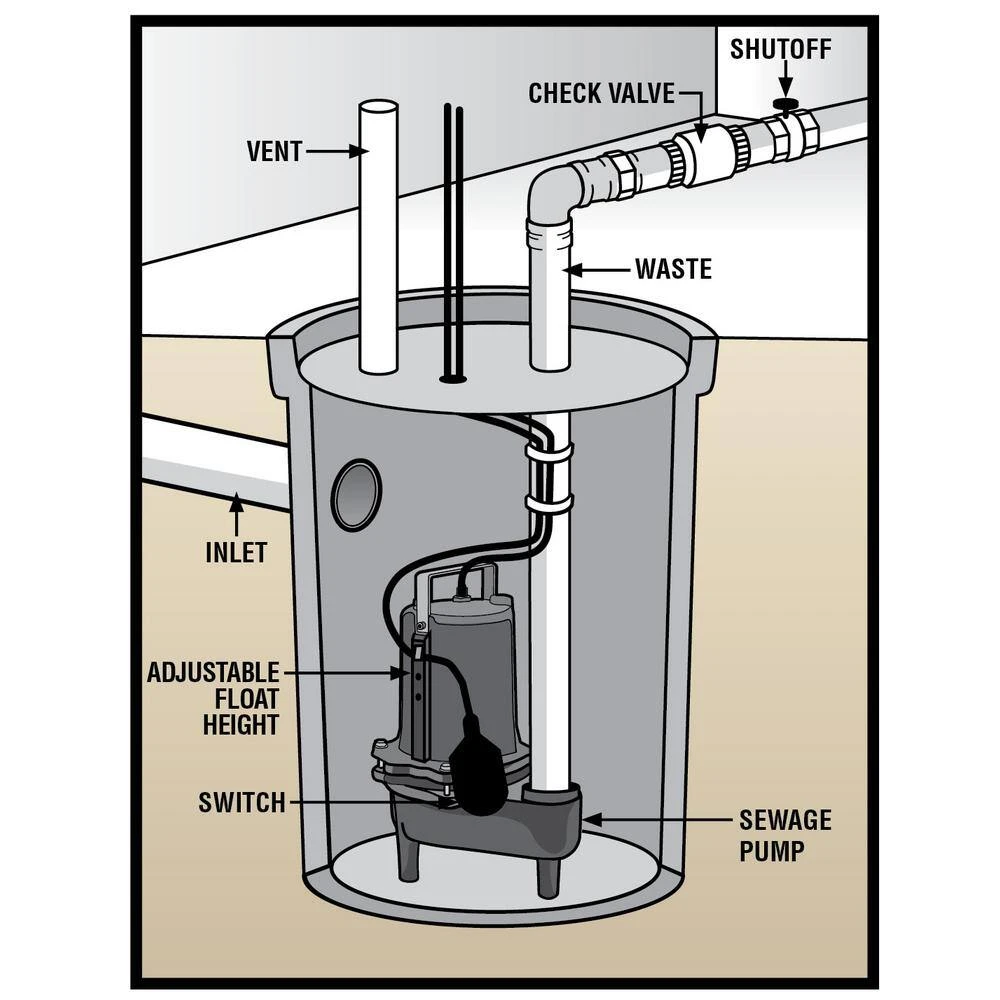 SHUTOFF
CHECK VALVE
VENT
WASTE
INLET
ADJUSTABLE FLOAT HEIGHT
SWITCH
SEWAGE PUMP