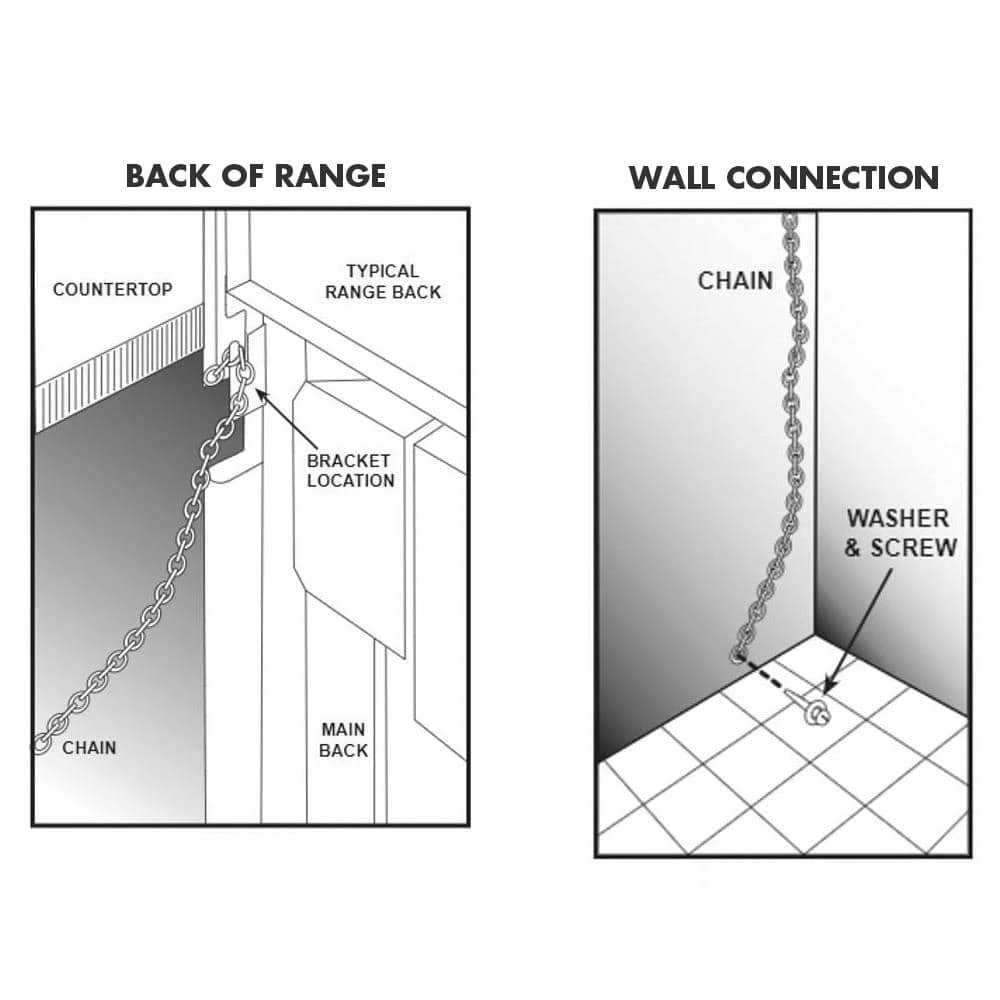 BACK OF RANGE

COUNTERTOP

TYPICAL RANGE BACK

BRACKET LOCATION

CHAIN

MAIN BACK

WALL CONNECTION

CHAIN

WASHER & SCREW