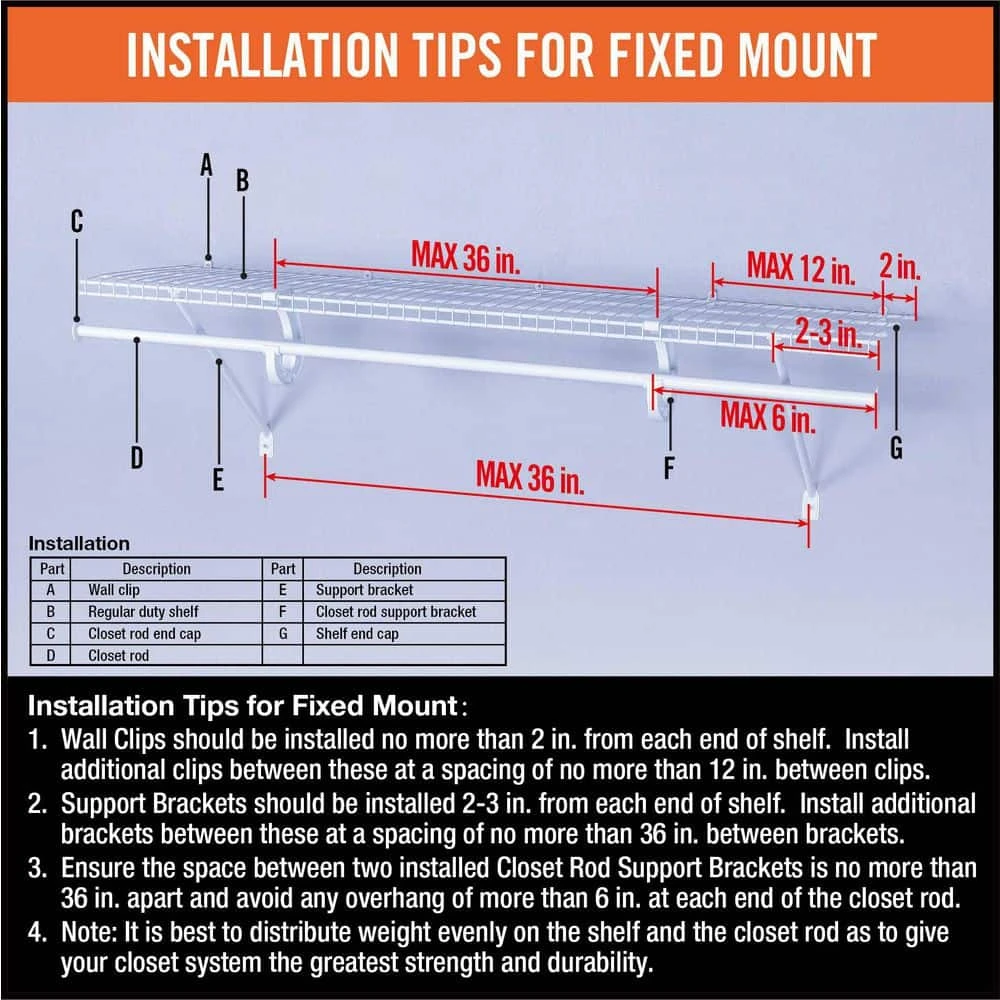 INSTALLATION TIPS FOR FIXED MOUNT

A
B
C
MAX 36 in.
MAX 12 in.
2 in.
2-3 in.
MAX 6 in.
D
E
F
G
MAX 36 in.

Installation

| Part | Description | Part | Description |
|---|---|---|---|
| A | Wall clip | E | Support bracket |
| B | Regular duty shelf | F | Closet rod support bracket |
| C | Closet rod end cap | G | Shelf end cap |
| D | Closet rod | | |

Installation Tips for Fixed Mount:
1. Wall Clips should be installed no more than 2 in. from each end of shelf. Install additional clips between these at a spacing of no more than 12 in. between clips.
2. Support Brackets should be installed 2-3 in. from each end of shelf. Install additional brackets between these at a spacing of no more than 36 in. between brackets.
3. Ensure the space between two installed Closet Rod Support Brackets is no more than 36 in. apart and avoid any overhang of more than 6 in. at each end of the closet rod.
4. Note: It is best to distribute weight evenly on the shelf and the closet rod as to give your closet system the greatest strength and durability.