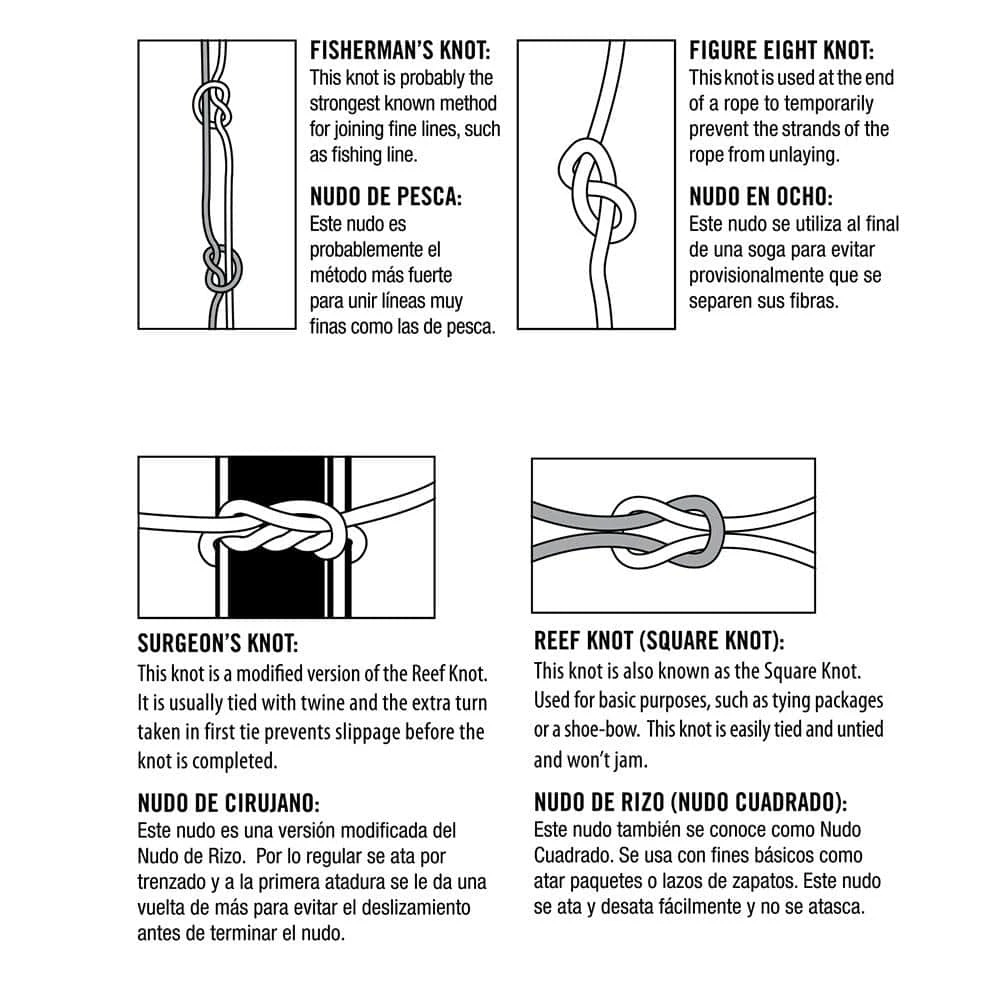 FISHERMAN'S KNOT:
This knot is probably the strongest known method for joining fine lines, such as fishing line.

NUDO DE PESCA:
Este nudo es probablemente el método más fuerte para unir líneas muy finas como las de pesca.

FIGURE EIGHT KNOT:
This knot is used at the end of a rope to temporarily prevent the strands of the rope from unlaying.

NUDO EN OCHO:
Este nudo se utiliza al final de una soga para evitar provisionalmente que se separen sus fibras.

SURGEON'S KNOT:
This knot is a modified version of the Reef Knot. It is usually tied with twine and the extra turn taken in first tie prevents slippage before the knot is completed.

NUDO DE CIRUJANO:
Este nudo es una versión modificada del Nudo de Rizo. Por lo regular se ata por trenzado y a la primera atadura se le da una vuelta de más para evitar el deslizamiento antes de terminar el nudo.

REEF KNOT (SQUARE KNOT):
This knot is also known as the Square Knot. Used for basic purposes, such as tying packages or a shoe-bow. This knot is easily tied and untied and won't jam.

NUDO DE RIZO (NUDO CUADRADO):
Este nudo también se conoce como Nudo Cuadrado. Se usa con fines básicos como atar paquetes o lazos de zapatos. Este nudo se ata y desata fácilmente y no se atasca.